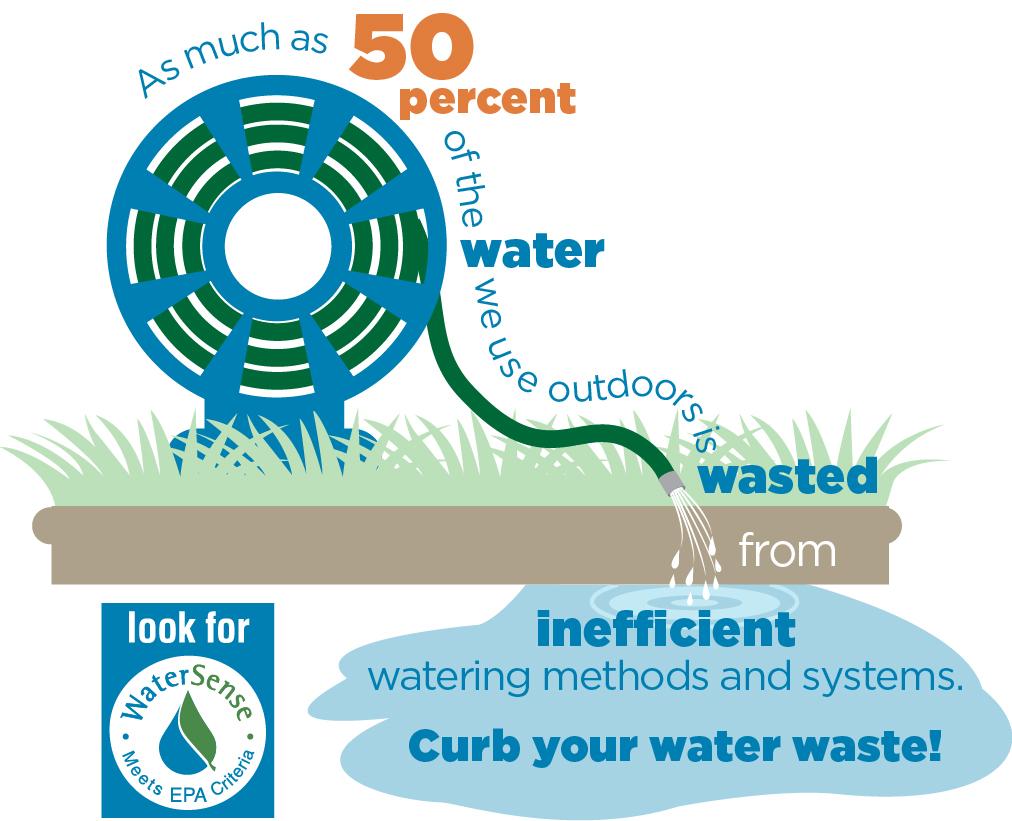 As much as 50 percent of the water we use outdoors is wasted from inefficient watering methods and systems.

Curb your water waste!

look for

WaterSense

Meets EPA Criteria