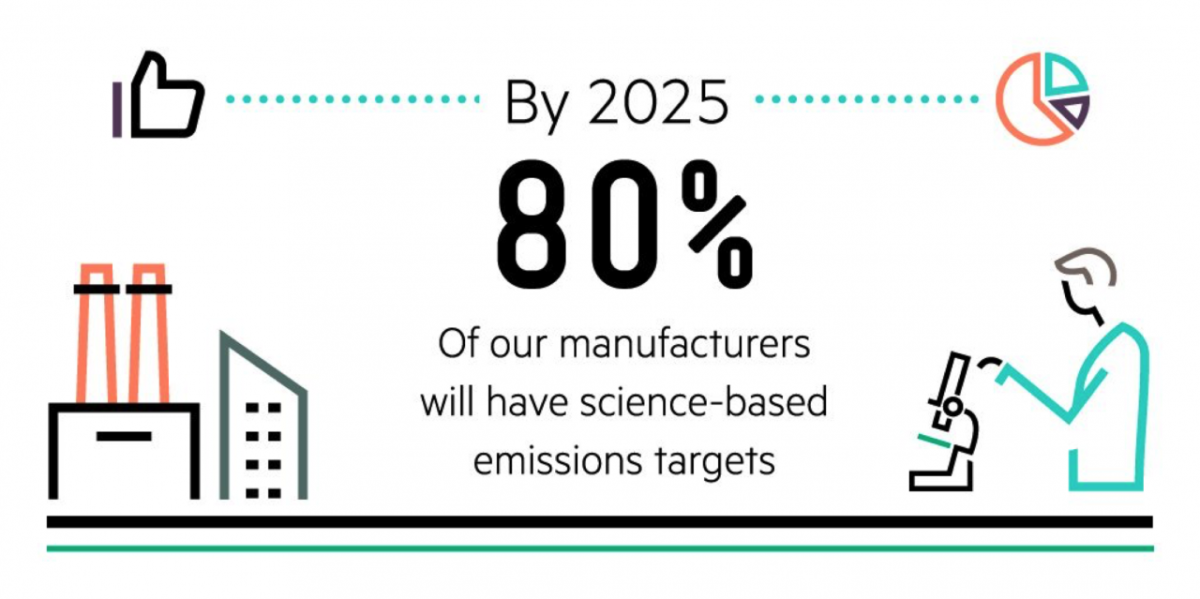 By 2025

80%

Of our manufacturers will have science-based emissions targets