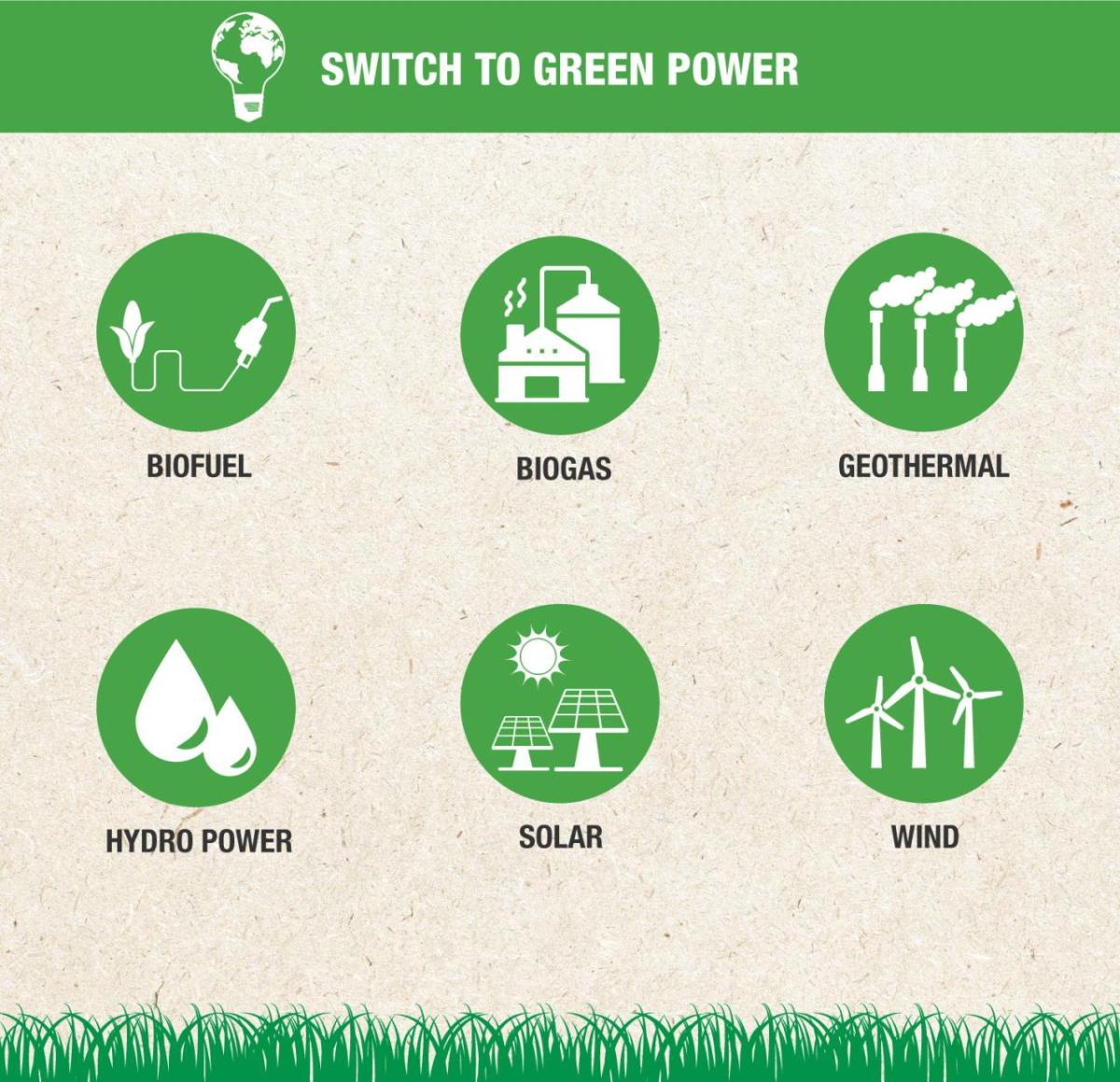 SWITCH TO GREEN POWER

BIOFUEL

BIOGAS

GEOTHERMAL

HYDRO POWER

SOLAR

WIND